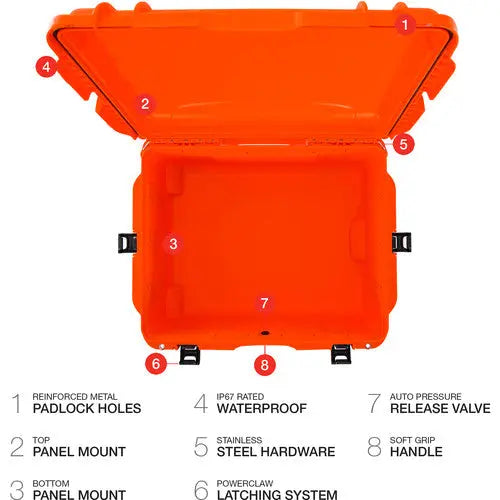 1
4
2
5
3
7
6
8

1 REINFORCED METAL
PADLOCK HOLES

2 TOP
PANEL MOUNT

3 BOTTOM
PANEL MOUNT

4 IP67 RATED
WATERPROOF

5 STAINLESS
STEEL HARDWARE

6 POWERCLAW
LATCHING SYSTEM

7 AUTO PRESSURE
RELEASE VALVE

8 SOFT GRIP
HANDLE