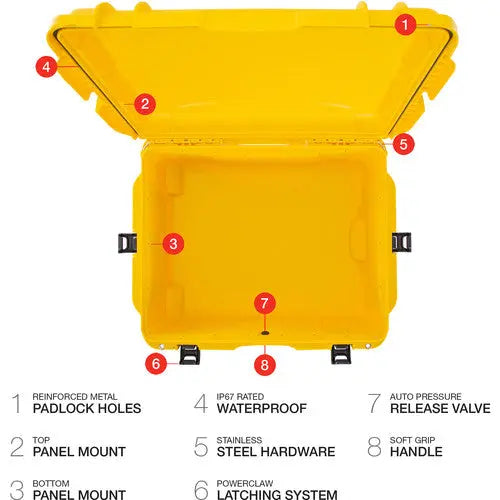 1
4
2
5
3
7
6
8

1 REINFORCED METAL
PADLOCK HOLES

2 TOP
PANEL MOUNT

3 BOTTOM
PANEL MOUNT

4 IP67 RATED
WATERPROOF

5 STAINLESS
STEEL HARDWARE

6 POWERCLAW
LATCHING SYSTEM

7 AUTO PRESSURE
RELEASE VALVE

8 SOFT GRIP
HANDLE